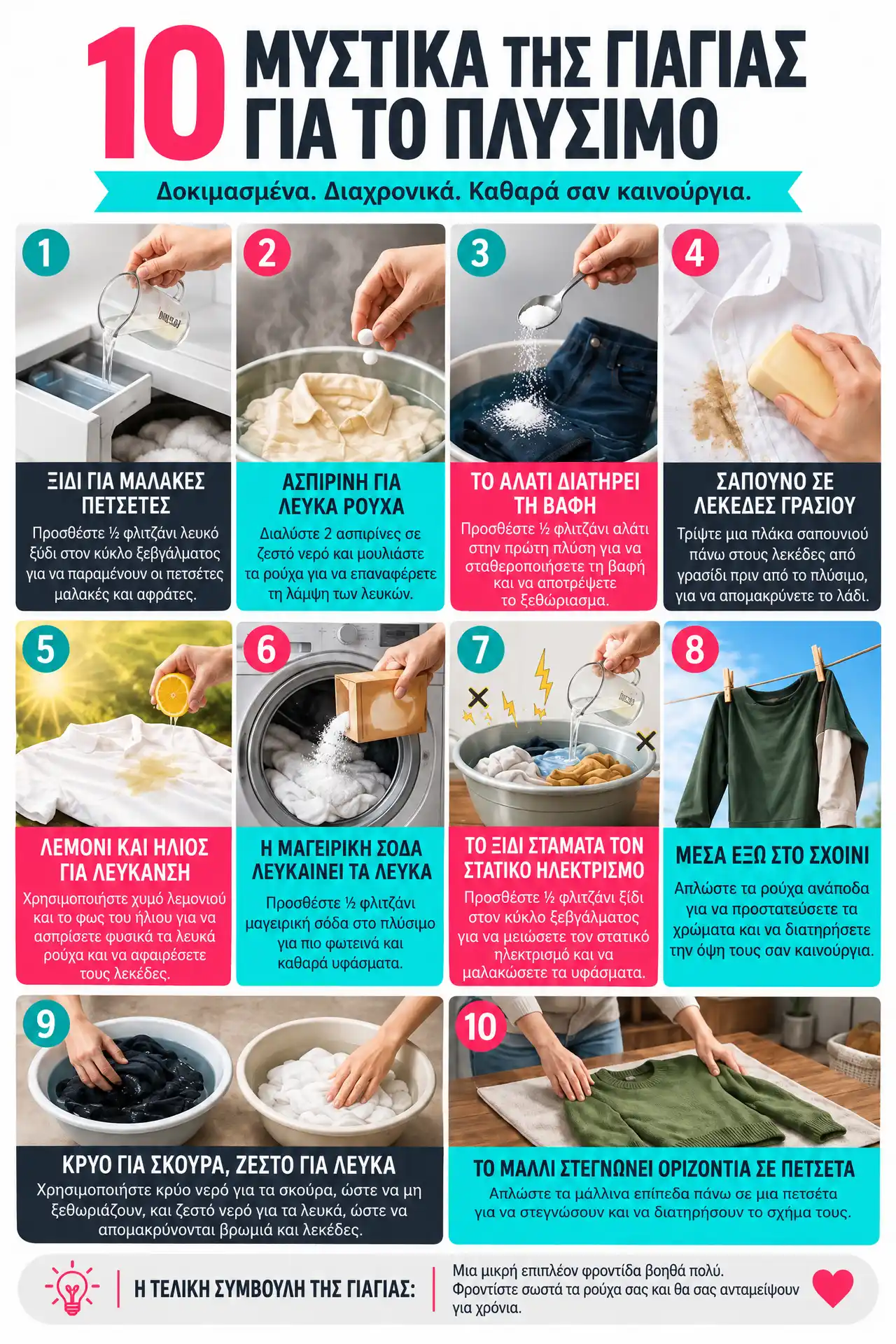 10 ΜΥΣΤΙΚΑ ΤΗΣ ΓΙΑΓΙΑΣ ΓΙΑ ΤΟ ΠΛΥΣΙΜΟ

Δοκιμασμένα. Διαχρονικά. Καθαρά σαν καινούργια.

1

ΞΙΔΙ ΓΙΑ ΜΑΛΑΚΕΣ ΠΕΤΣΕΤΕΣ

Προσθέστε ½ φλιτζάνι λευκό ξύδι στον κύκλο ξεβγάλματος για να παραμένουν οι πετσέτες μαλακές και αφράτες.

2

ΑΣΠΙΡΙΝΗ ΓΙΑ ΛΕΥΚΑ ΡΟΥΧΑ

Διαλύστε 2 ασπιρίνες σε ζεστό νερό και μουλιάστε τα ρούχα για να επαναφέρετε τη λάμψη των λευκών.

3

ΤΟ ΑΛΑΤΙ ΔΙΑΤΗΡΕΙ ΤΗ ΒΑΦΗ

Προσθέστε ½ φλιτζάνι αλάτι στην πρώτη πλύση για να σταθεροποιήσετε τη βαφή και να αποτρέψετε το ξεθώριασμα.

4

ΣΑΠΟΥΝΟ ΣΕ ΛΕΚΕΔΕΣ ΓΡΑΣΙΟΥ

Τρίψτε μια πλάκα σαπουνιού πάνω στους λεκέδες από γρασίδι πριν από το πλύσιμο, για να απομακρύνετε το λάδι.

5

ΛΕΜΟΝΙ ΚΑΙ ΗΛΙΟΣ ΓΙΑ ΛΕΥΚΑΝΣΗ

Χρησιμοποιήστε χυμό λεμονιού και το φως του ήλιου για να ασπρίσετε φυσικά τα λευκά ρούχα και να αφαιρέσετε τους λεκέδες.

6

Η ΜΑΓΕΙΡΙΚΗ ΣΟΔΑ ΛΕΥΚΑΙΝΕΙ ΤΑ ΛΕΥΚΑ

Προσθέστε ½ φλιτζάνι μαγειρική σόδα στο πλύσιμο για πιο φωτεινά και καθαρά υφάσματα.

7

ΤΟ ΞΙΔΙ ΣΤΑΜΑΤΑ ΤΟΝ ΣΤΑΤΙΚΟ ΗΛΕΚΤΡΙΣΜΟ

Προσθέστε ½ φλιτζάνι ξίδι στον κύκλο ξεβγάλματος για να μειώσετε τον στατικό ηλεκτρισμό και να μαλακώσετε τα υφάσματα.

8

ΜΕΣΑ ΕΞΩ ΣΤΟ ΣΧΟΙΝΙ

Απλώστε τα ρούχα ανάποδα για να προστατεύσετε τα χρώματα και να διατηρήσετε την όψη τους σαν καινούργια.

9

ΚΡΥΟ ΓΙΑ ΣΚΟΥΡΑ, ΖΕΣΤΟ ΓΙΑ ΛΕΥΚΑ

Χρησιμοποιήστε κρύο νερό για τα σκούρα, ώστε να μη ξεθωριάζουν, και ζεστό νερό για τα λευκά, ώστε να απομακρύνονται βρωμιά και λεκέδες.

10

ΤΟ ΜΑΛΛΙ ΣΤΕΓΝΩΝΕΙ ΟΡΙΖΟΝΤΙΑ ΣΕ ΠΕΤΣΕΤΑ

Απλώστε τα μάλλινα επίπεδα πάνω σε μια πετσέτα για να στεγνώσουν και να διατηρήσουν το σχήμα τους.

Η ΤΕΛΙΚΗ ΣΥΜΒΟΥΛΗ ΤΗΣ ΓΙΑΓΙΑΣ:

Μια μικρή επιπλέον φροντίδα βοηθά πολύ. Φροντίστε σωστά τα ρούχα σας και θα σας ανταμείψουν για χρόνια.